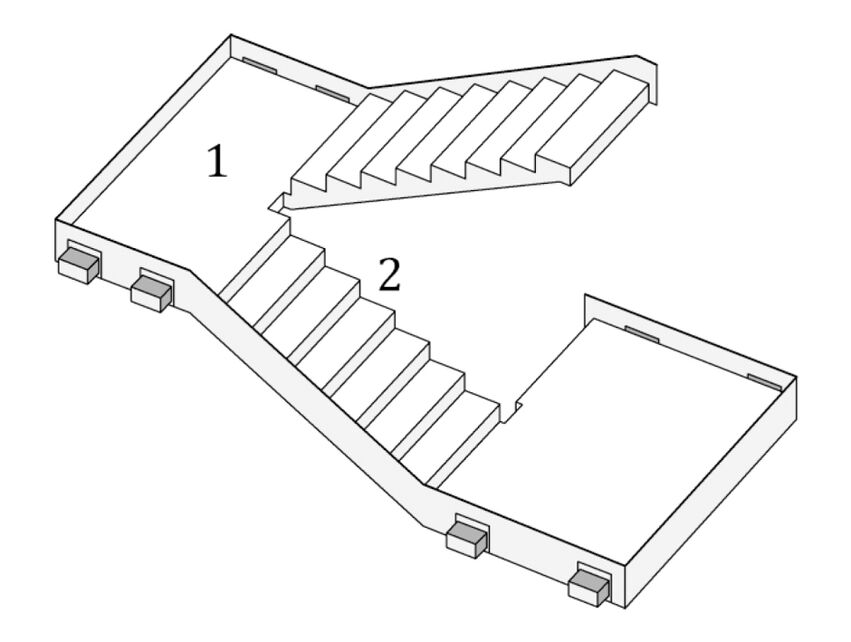 1

2