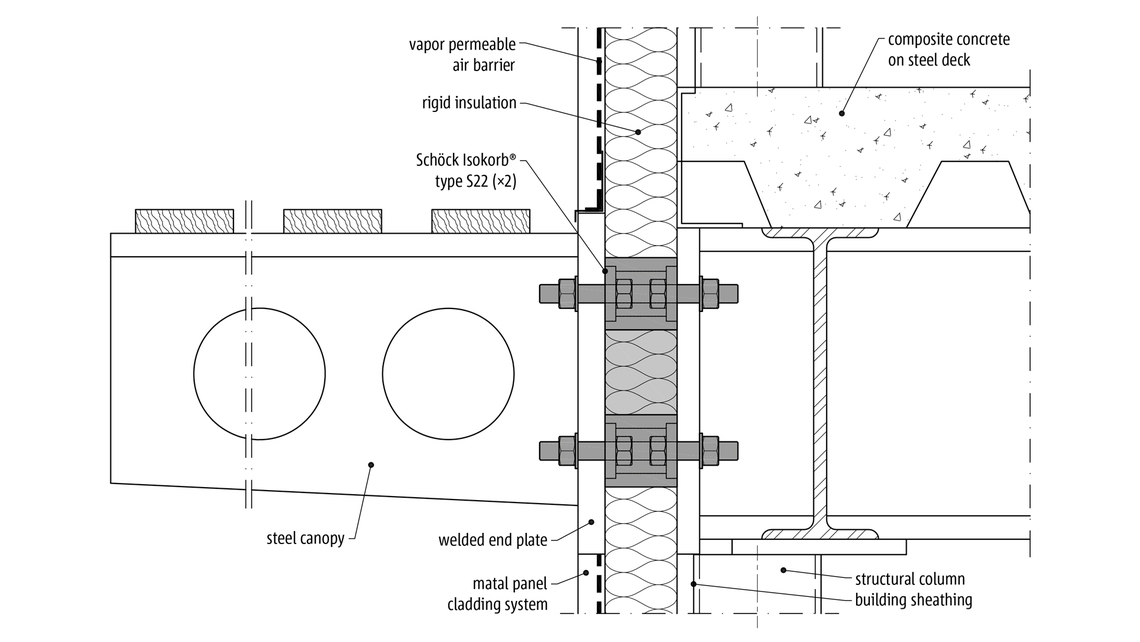 vapor permeable air barrier

rigid insulation

Schöck Isokorb® type S22 (×2)

composite concrete on steel deck

steel canopy

welded end plate

matal panel cladding system

structural column

building sheathing