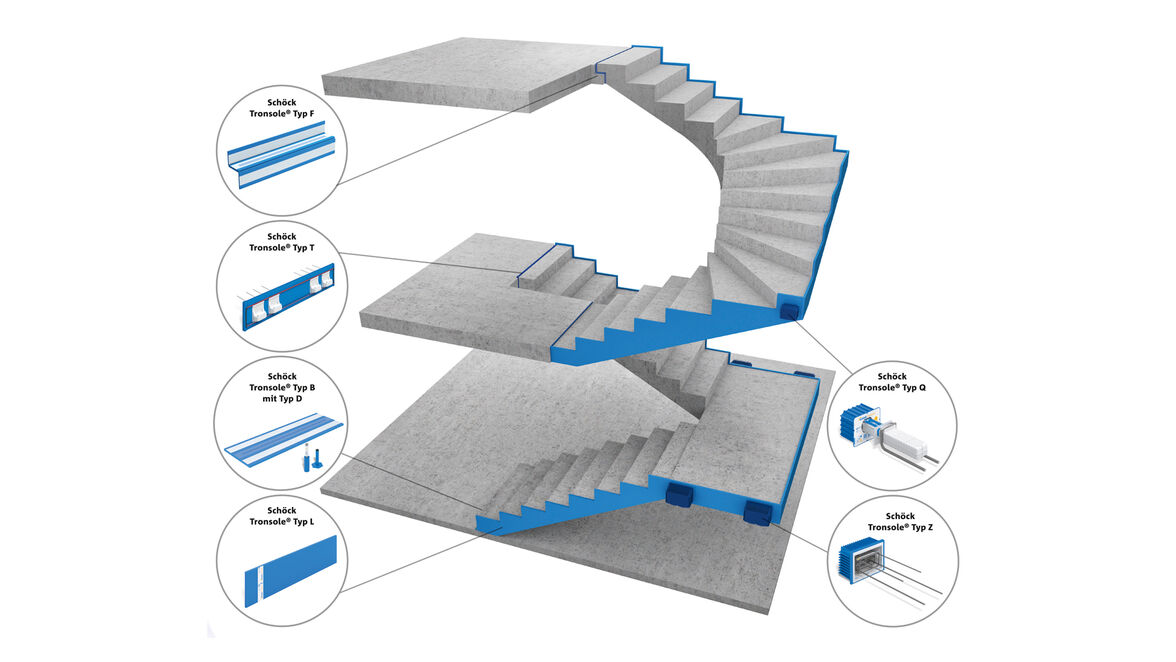 Schöck Tronsole® Typ F

Schöck Tronsole® Typ T

Schöck Tronsole® Typ B mit Typ D

Schöck Tronsole® Typ L

Schöck Tronsole® Typ Q

Schöck Tronsole® Typ Z